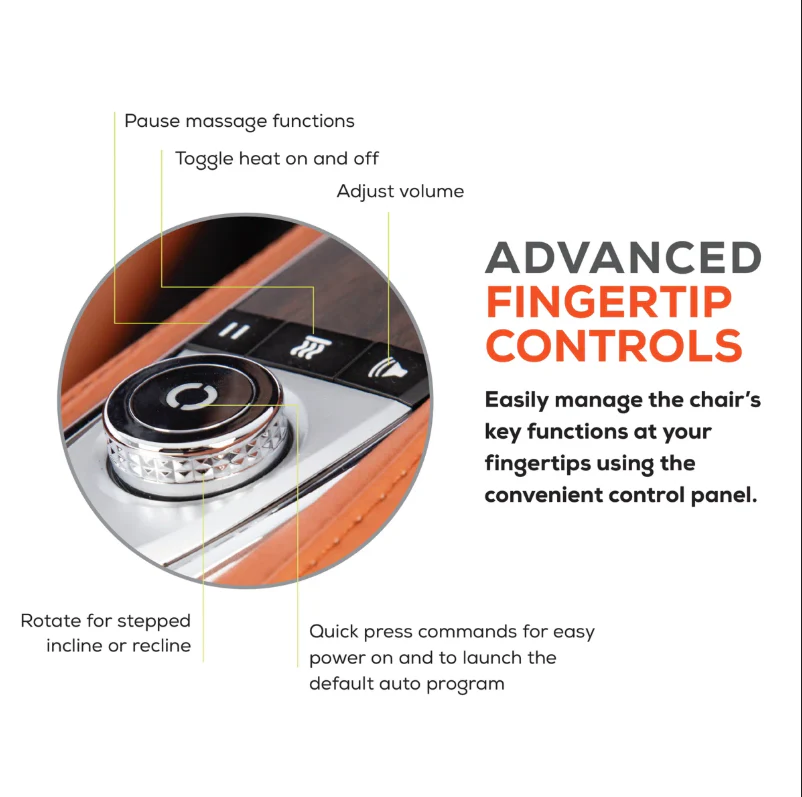 Pause massage functions

Toggle heat on and off

Adjust volume

ADVANCED
FINGERTIP
CONTROLS

Easily manage the chair's key functions at your fingertips using the convenient control panel.

Rotate for stepped incline or recline

Quick press commands for easy power on and to launch the default auto program