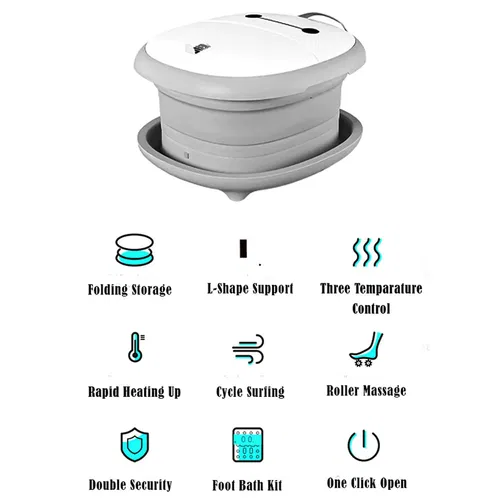 Folding Storage

L-Shape Support

Three Temparature Control

Rapid Heating Up

Cycle Surfing

Roller Massage

Double Security

Foot Bath Kit

One Click Open